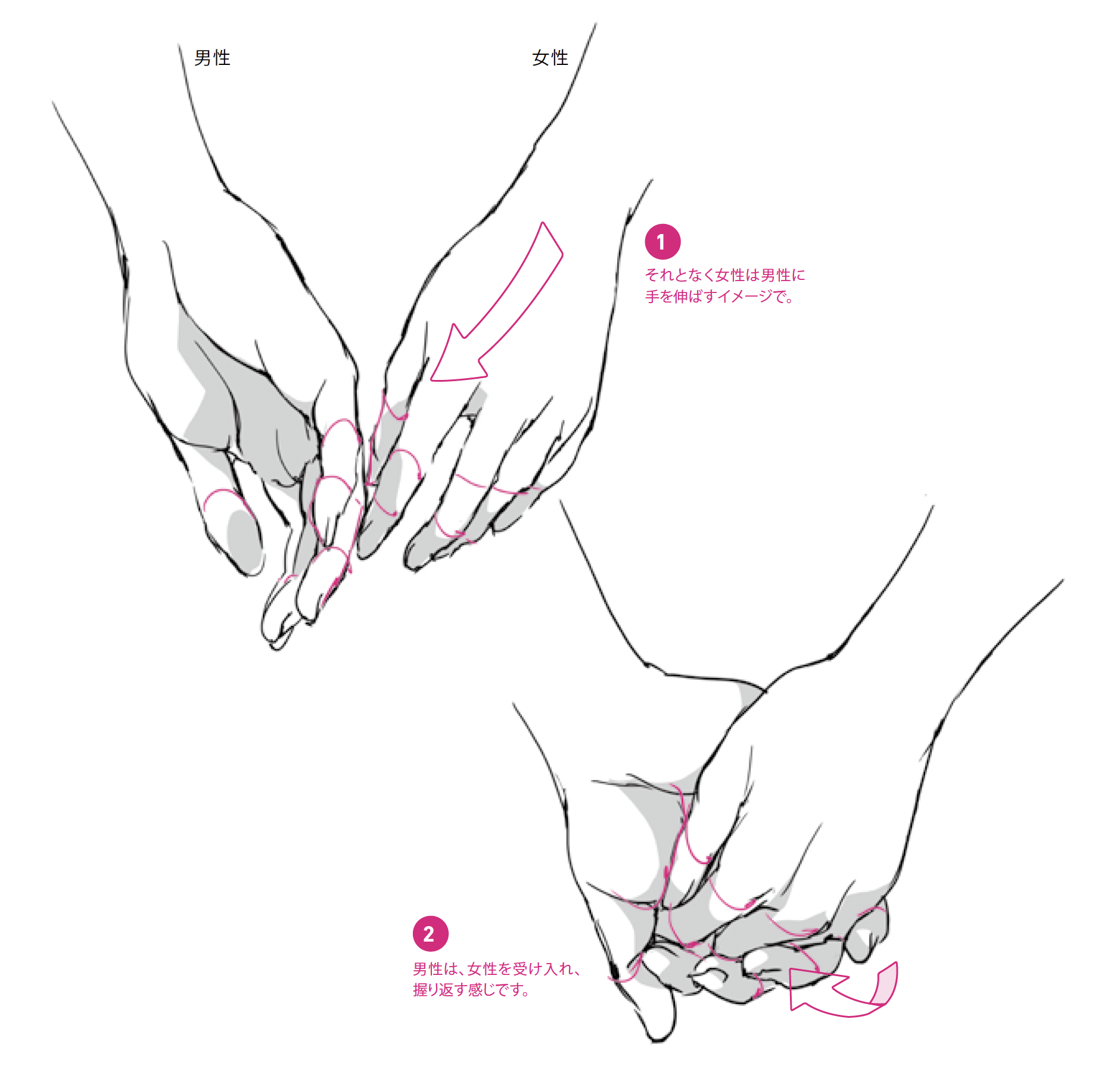 男性

女性

1
それとなく女性は男性に手を伸ばすイメージで。

2
男性は、女性を受け入れ、握り返す感じです。